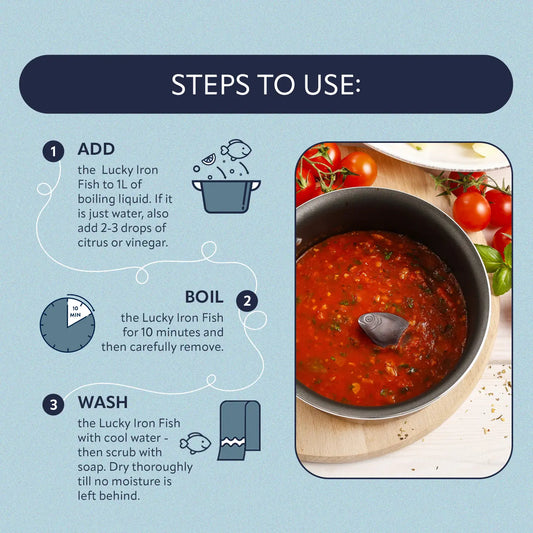 STEPS TO USE:

1 ADD
the Lucky Iron Fish to 1L of boiling liquid. If it is just water, also add 2-3 drops of citrus or vinegar.

10 MIN

BOIL 2
the Lucky Iron Fish for 10 minutes and then carefully remove.

3 WASH
the Lucky Iron Fish with cool water - then scrub with soap. Dry thoroughly till no moisture is left behind.